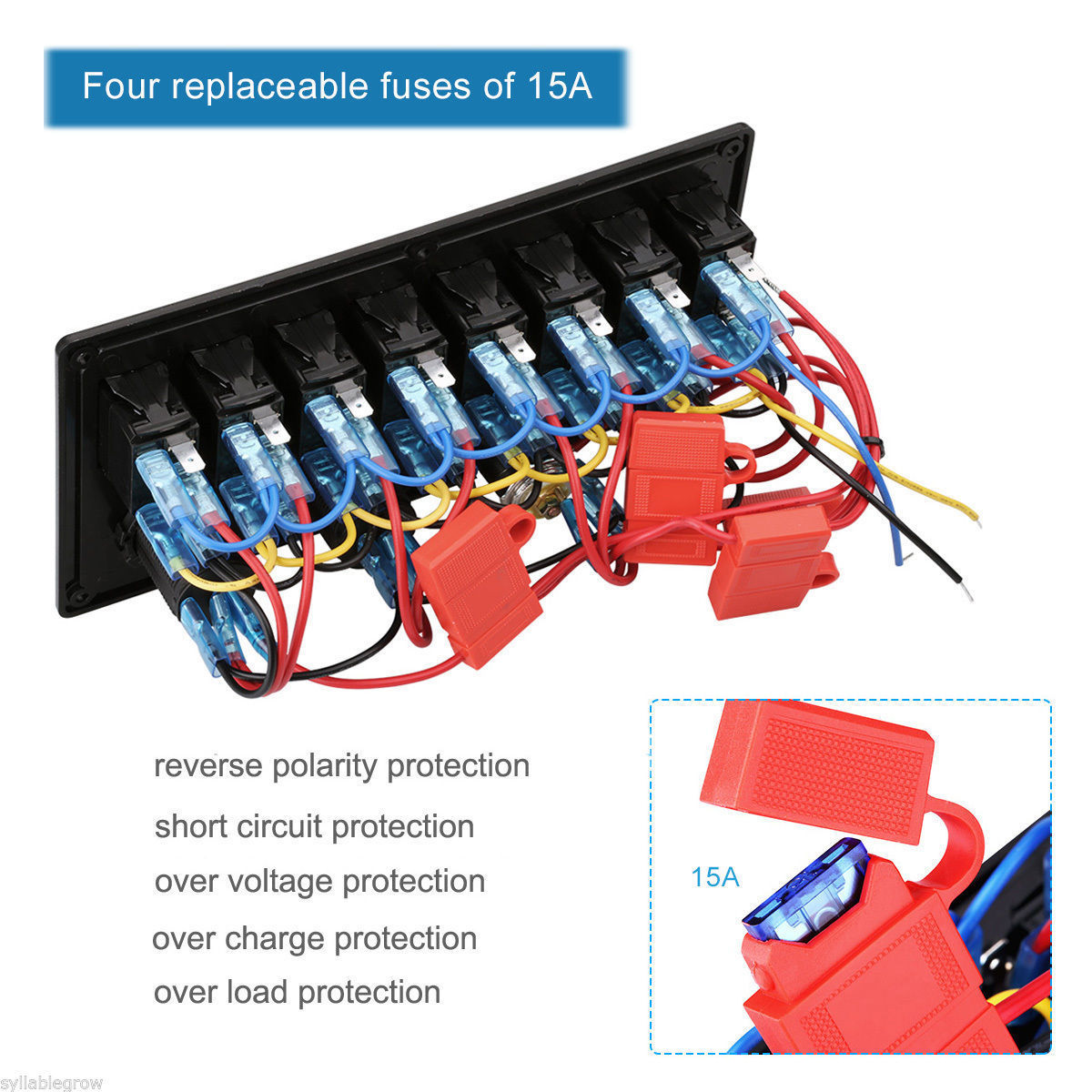 Four replaceable fuses of 15A

reverse polarity protection
short circuit protection
over voltage protection
over charge protection
over load protection

15A

syllablegrow